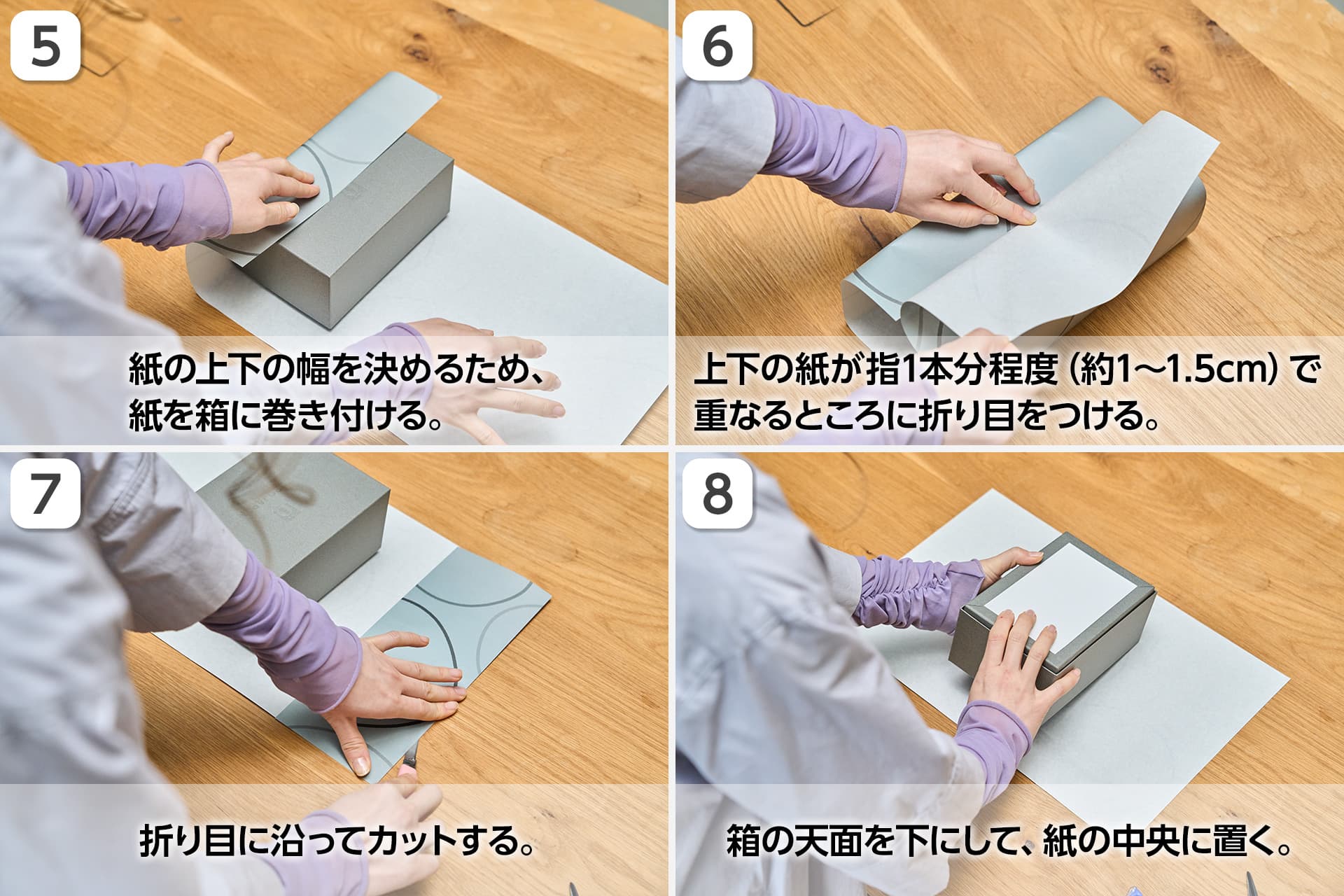 5

紙の上下の幅を決めるため、紙を箱に巻き付ける。

6

上下の紙が指1本分程度（約1〜1.5cm）で重なるところに折り目をつける。

7

折り目に沿ってカットする。

8

箱の天面を下にして、紙の中央に置く。