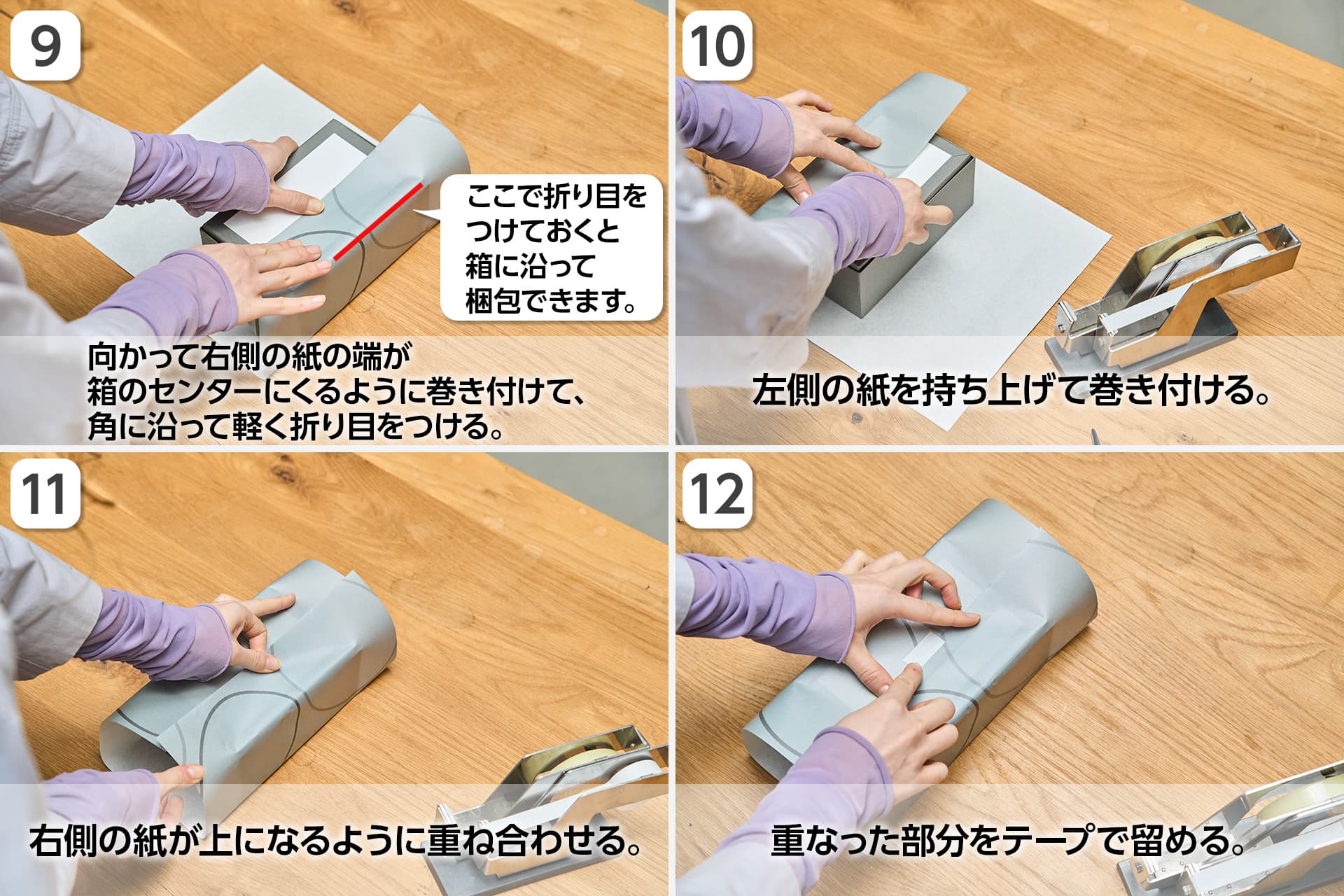 9

ここで折り目をつけておくと箱に沿って梱包できます。

向かって右側の紙の端が箱のセンターにくるように巻き付けて、角に沿って軽く折り目をつける。

10

左側の紙を持ち上げて巻き付ける。

11

右側の紙が上になるように重ね合わせる。

12

重なった部分をテープで留める。