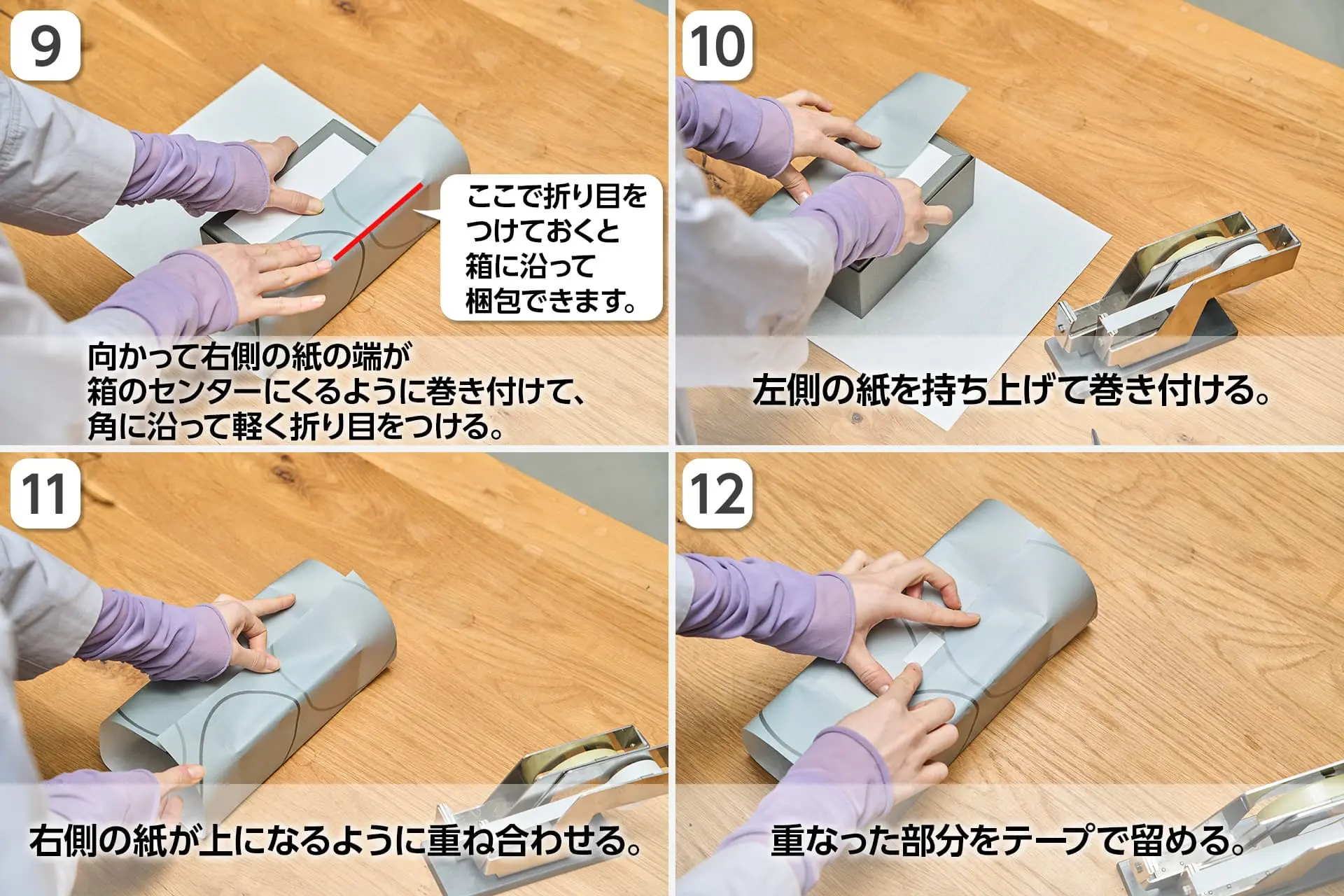 9

ここで折り目をつけておくと箱に沿って梱包できます。

向かって右側の紙の端が箱のセンターにくるように巻き付けて、角に沿って軽く折り目をつける。

10

左側の紙を持ち上げて巻き付ける。

11

右側の紙が上になるように重ね合わせる。

12

重なった部分をテープで留める。