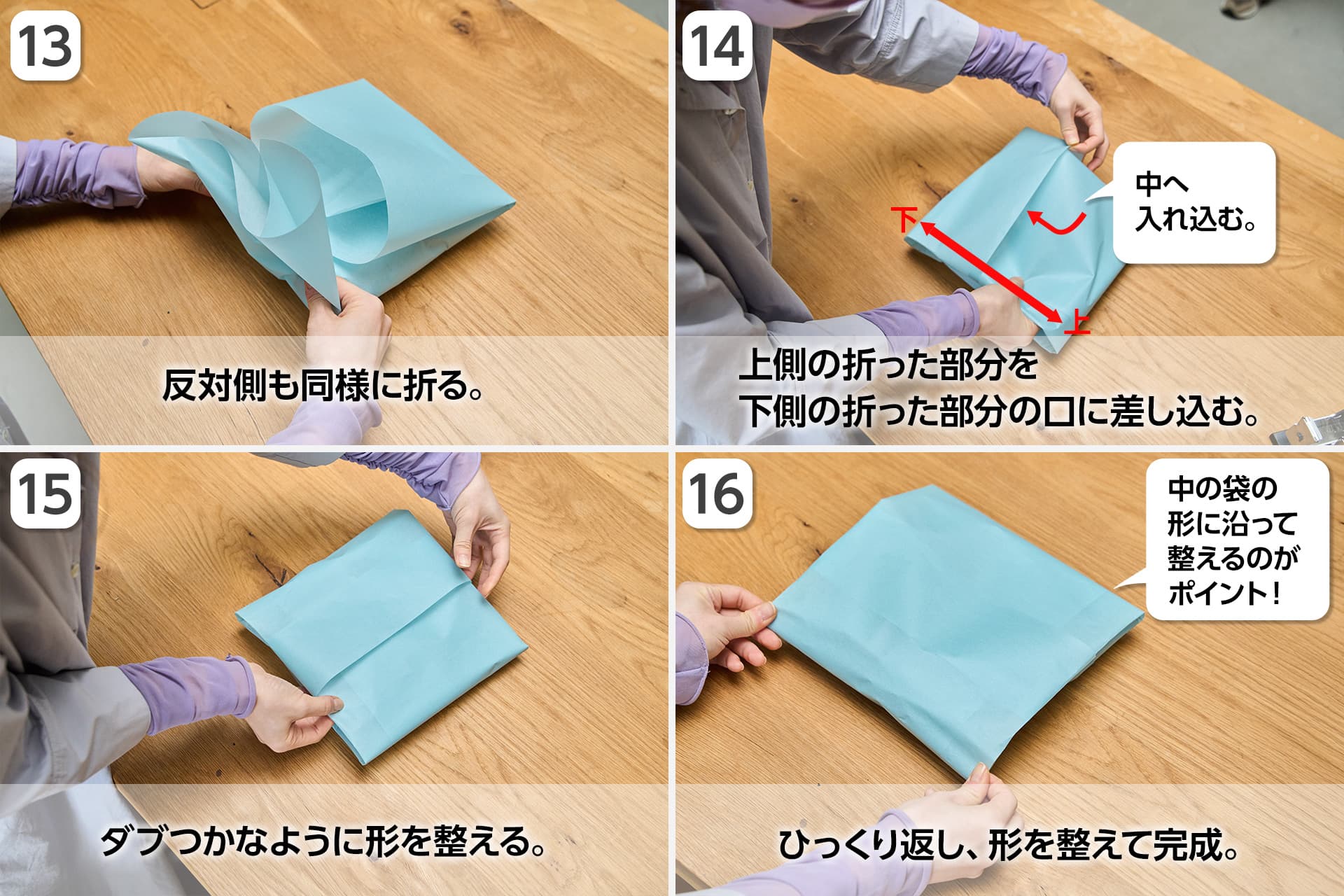 13

反対側も同様に折る。

14

中へ入れ込む。

下

上

上側の折った部分を下側の折った部分の口に差し込む。

15

ダブつかなように形を整える。

16

中の袋の形に沿って整えるのがポイント！

ひっくり返し、形を整えて完成。