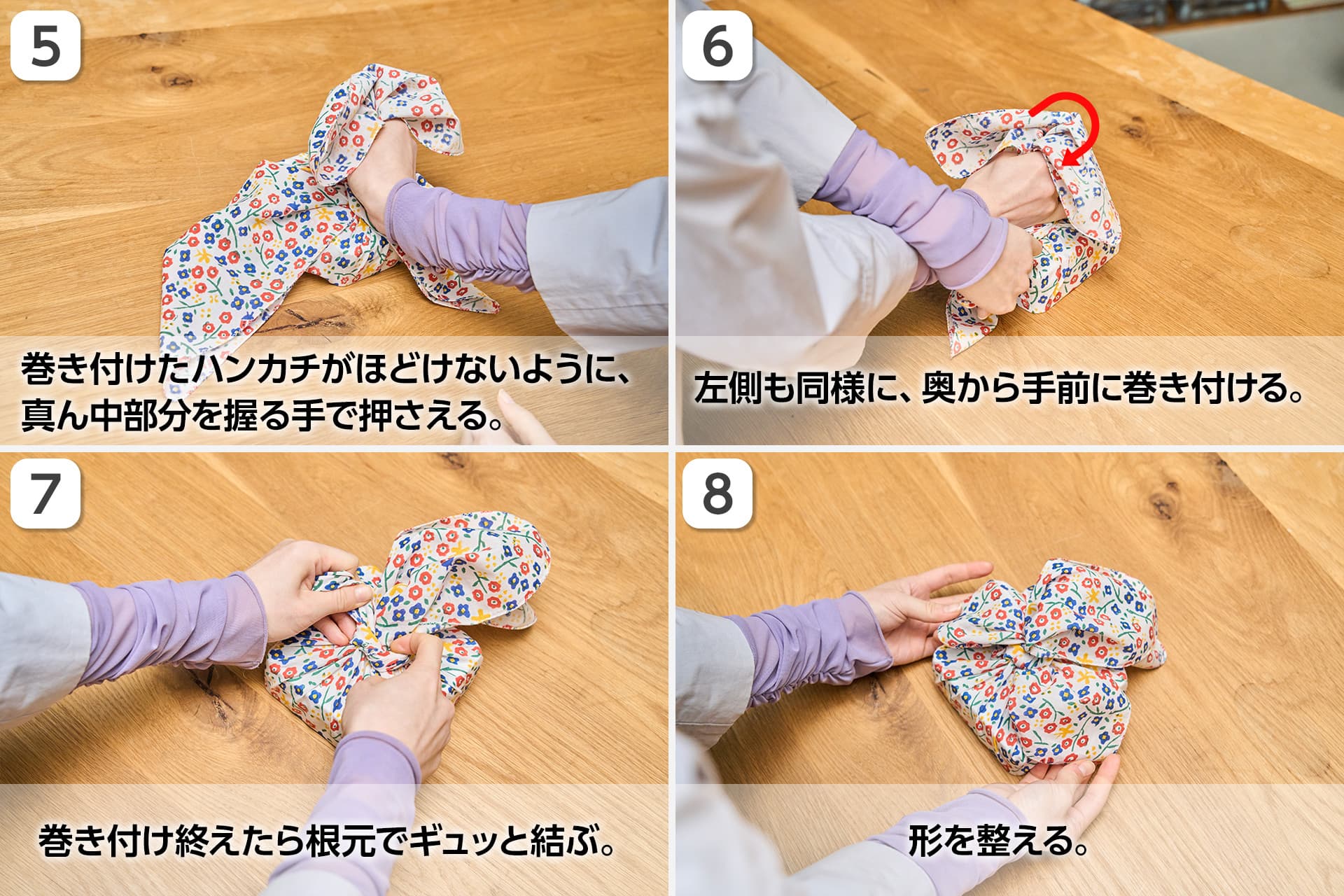 5

巻き付けたハンカチがほどけないように、真ん中部分を握る手で押さえる。

6

左側も同様に、奥から手前に巻き付ける。

7

巻き付け終えたら根元でギュッと結ぶ。

8

形を整える。