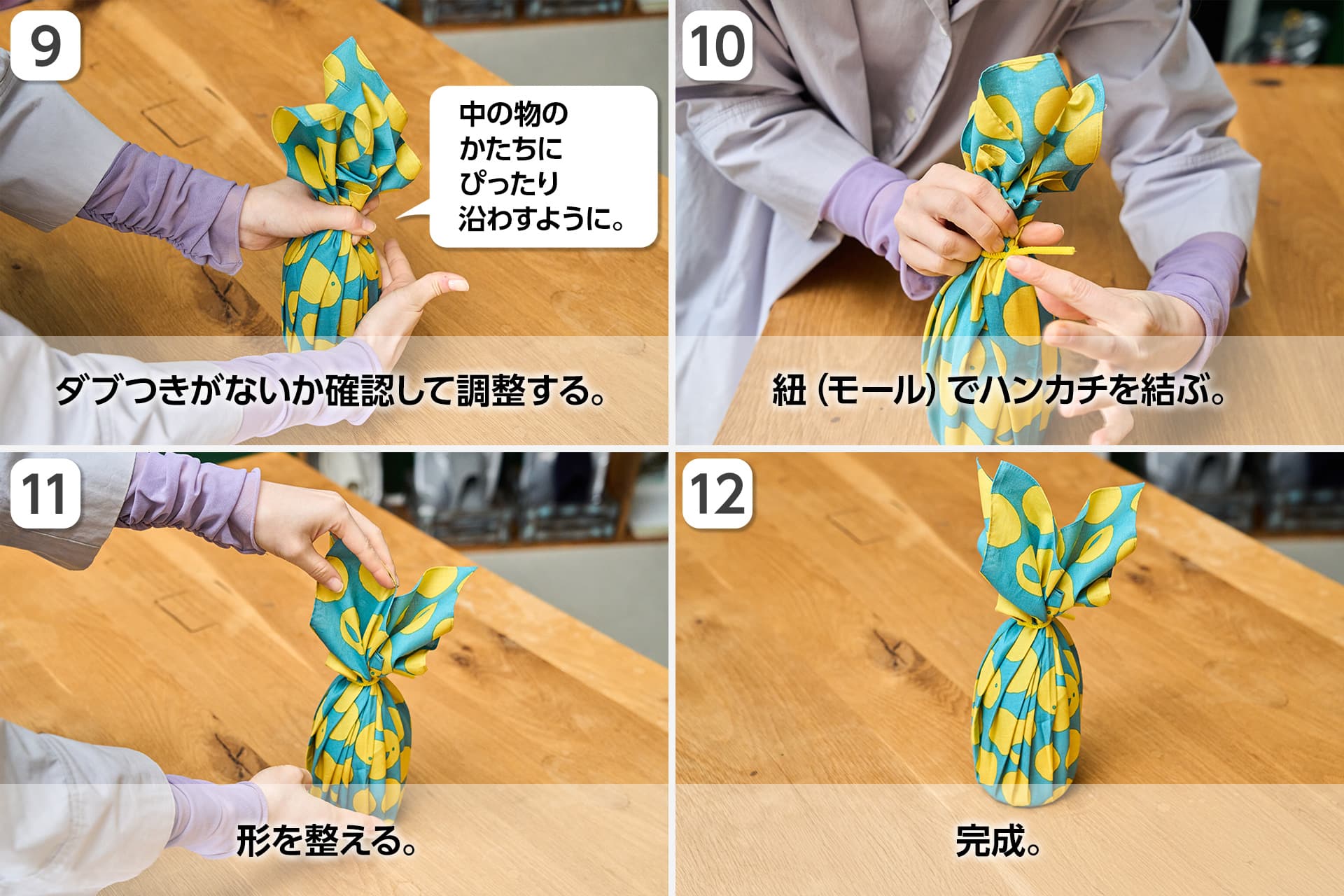 9

中の物の
かたちに
ぴったり
沿わすように。

ダブつきがないか確認して調整する。

10

紐（モール）でハンカチを結ぶ。

11

形を整える。

12

完成。